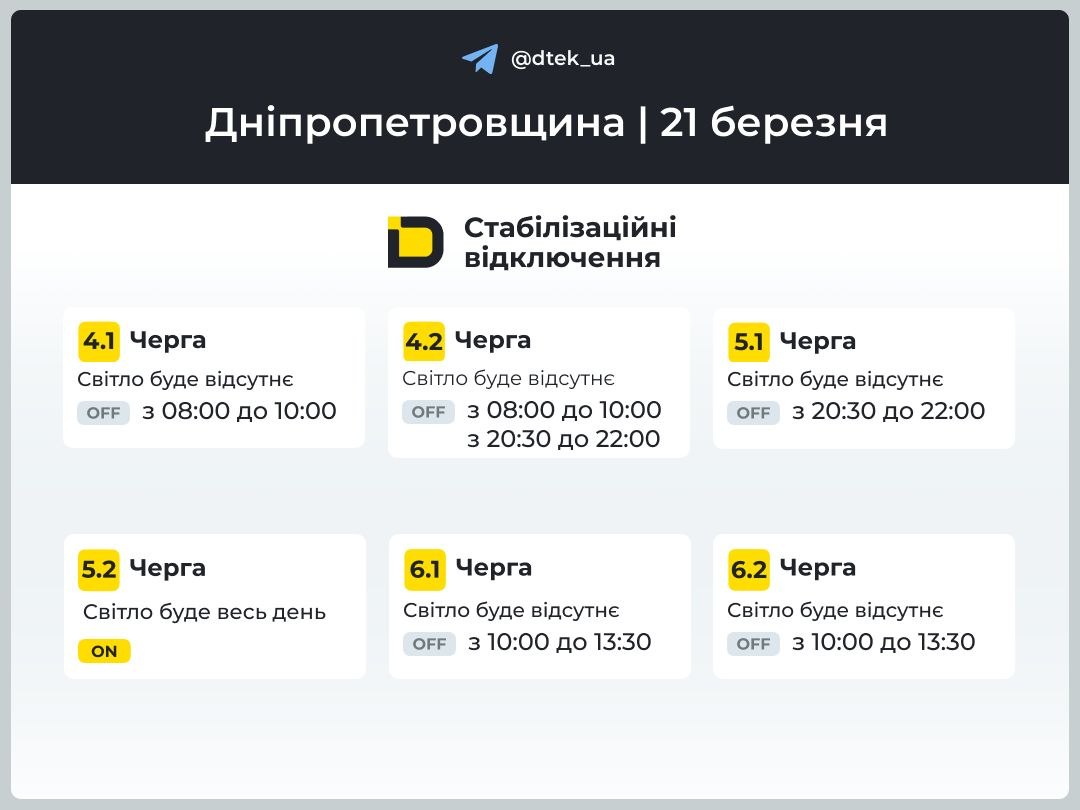 @dtek_ua

Дніпропетровщина | 21 березня

Стабілізаційні відключення

4.1 Черга
Світло буде відсутнє
OFF з 08:00 до 10:00

4.2 Черга
Світло буде відсутнє
OFF з 08:00 до 10:00
з 20:30 до 22:00

5.1 Черга
Світло буде відсутнє
OFF з 20:30 до 22:00

5.2 Черга
Світло буде весь день
ON

6.1 Черга
Світло буде відсутнє
OFF з 10:00 до 13:30

6.2 Черга
Світло буде відсутнє
OFF з 10:00 до 13:30