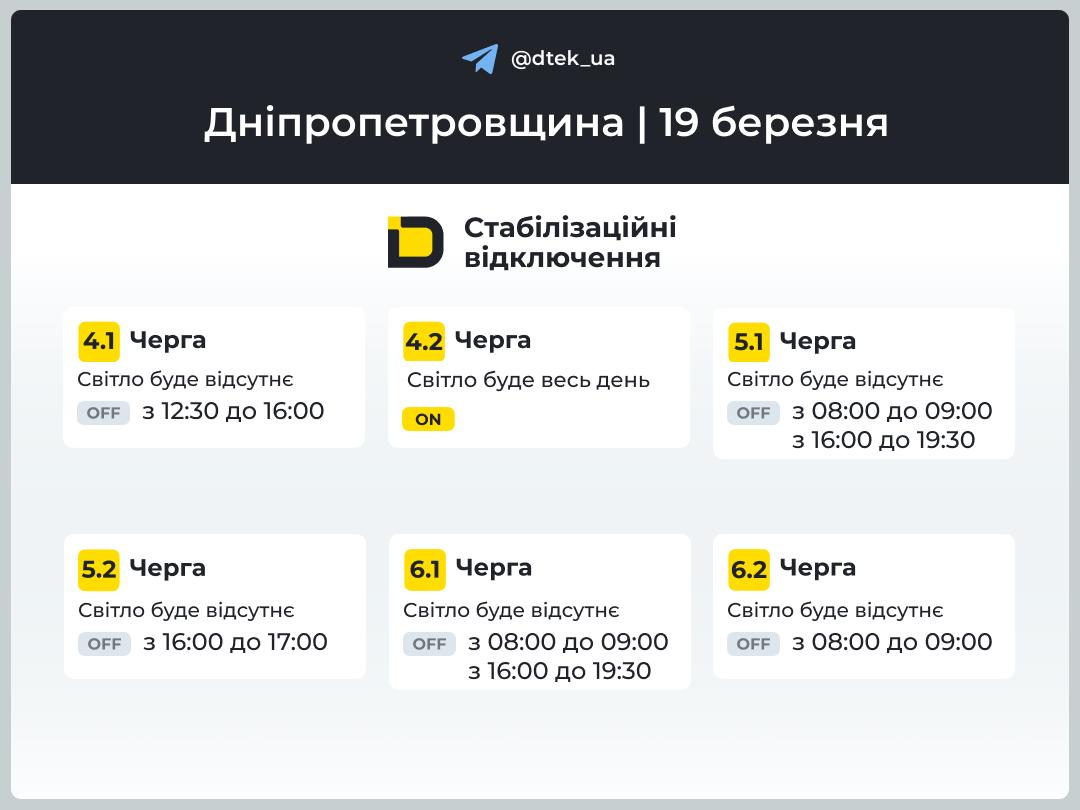 @dtek_ua

Дніпропетровщина | 19 березня

Стабілізаційні відключення

4.1 Черга
Світло буде відсутнє
OFF з 12:30 до 16:00

4.2 Черга
Світло буде весь день
ON

5.1 Черга
Світло буде відсутнє
OFF з 08:00 до 09:00
з 16:00 до 19:30

5.2 Черга
Світло буде відсутнє
OFF з 16:00 до 17:00

6.1 Черга
Світло буде відсутнє
OFF з 08:00 до 09:00
з 16:00 до 19:30

6.2 Черга
Світло буде відсутнє
OFF з 08:00 до 09:00